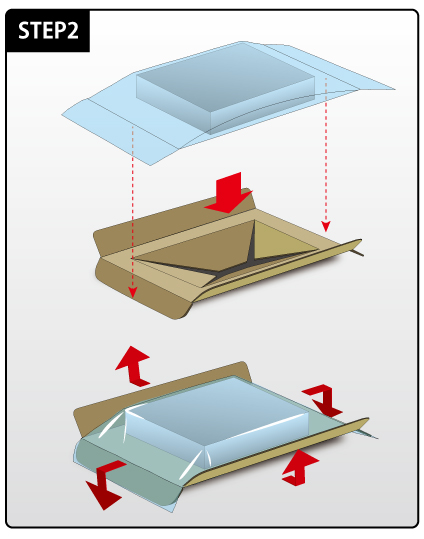 STEP2